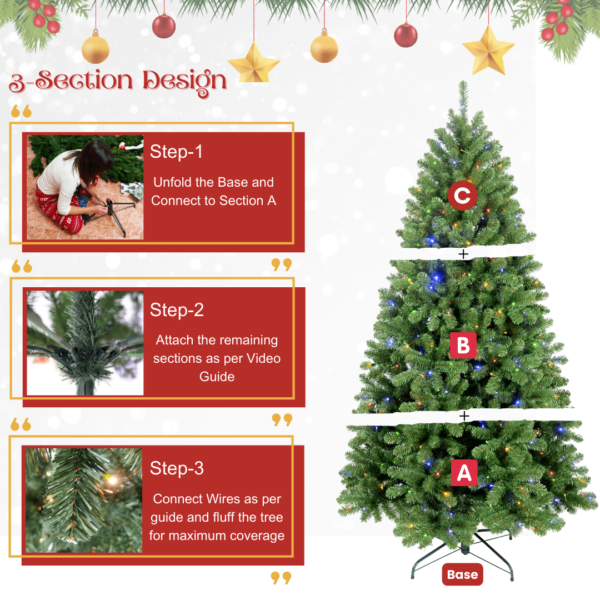 3-Section Design

Step-1

Unfold the Base and Connect to Section A

Step-2

Attach the remaining sections as per Video Guide

Step-3

Connect Wires as per guide and fluff the tree for maximum coverage

C

+

B

+

A

Base